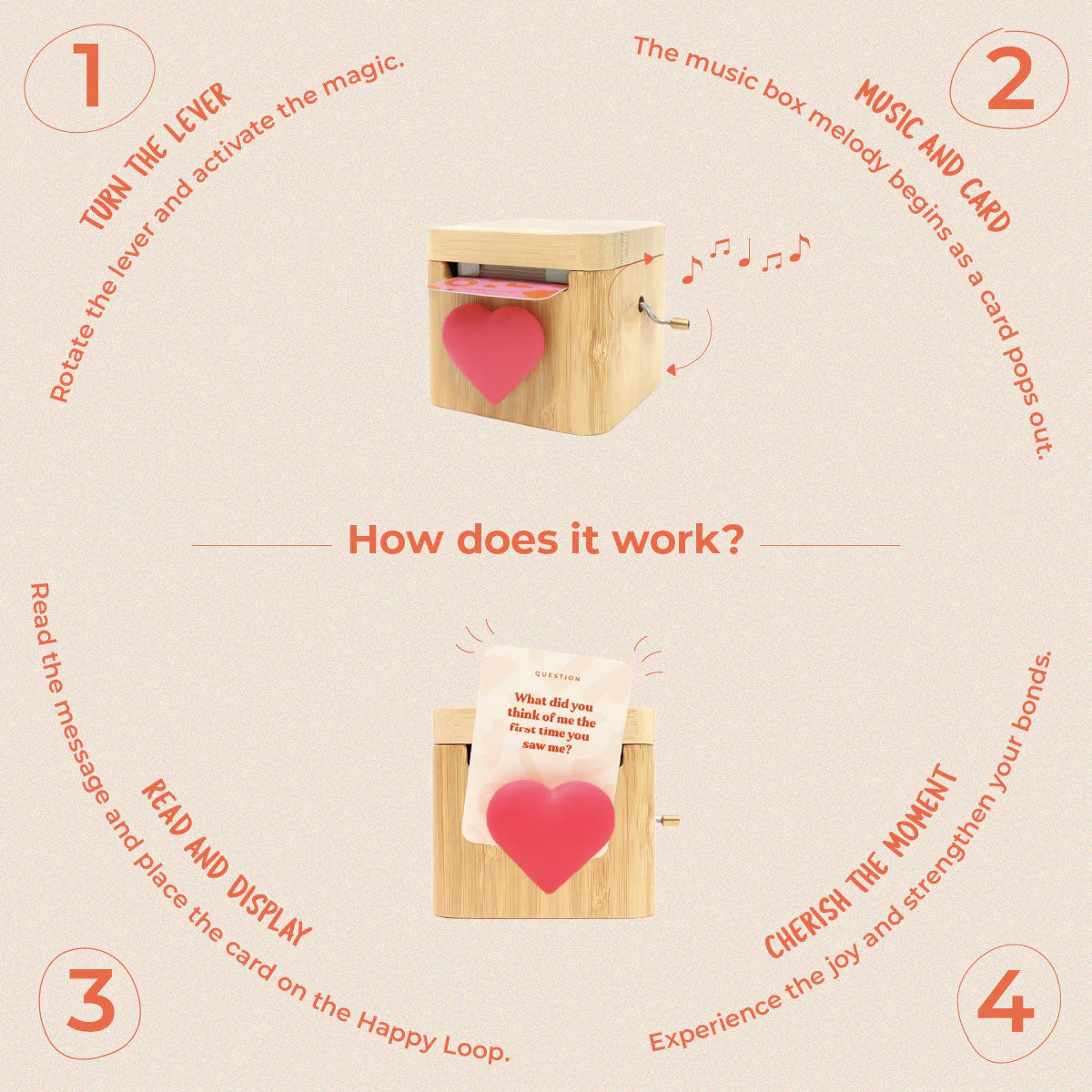 1

TURN THE LEVER

Rotate the lever and activate the magic.

2

MUSIC AND CARD

The music box melody begins as a card pops out.

How does it work?

QUESTION

What did you think of me the first time you saw me?

3

READ AND DISPLAY

Read the message and place the card on the Happy Loop.

4

CHERISH THE MOMENT

Experience the joy and strengthen your bonds.